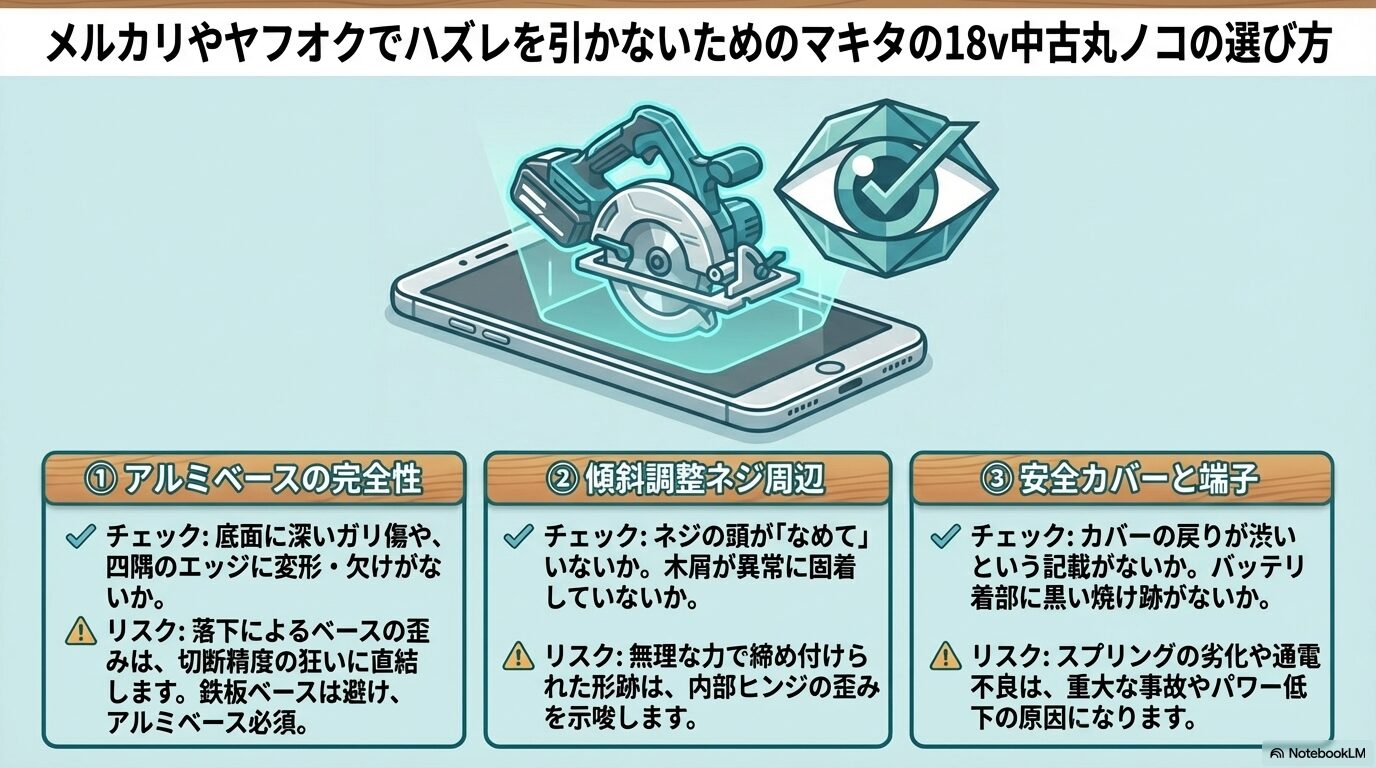 メルカリやヤフオクでハズレを引かないためのマキタの18v中古丸ノコの選び方

① アルミベースの完全性

チェック: 底面に深いガリ傷や、四隅のエッジに変形・欠けがないか。

リスク: 落下によるベースの歪みは、切断精度の狂いに直結します。鉄板ベースは避け、アルミベース必須。

② 傾斜調整ネジ周辺

チェック: ネジの頭が「なめて」いないか。木屑が異常に固着していないか。

リスク: 無理な力で締め付けられた形跡は、内部ヒンジの歪みを示唆します。

③ 安全カバーと端子

チェック: カバーの戻りが渋いという記載がないか。バッテリ着部に黒い焼け跡がないか。

リスク: スプリングの劣化や通電不良は、重大な事故やパワー低下の原因になります。

NotebookLM