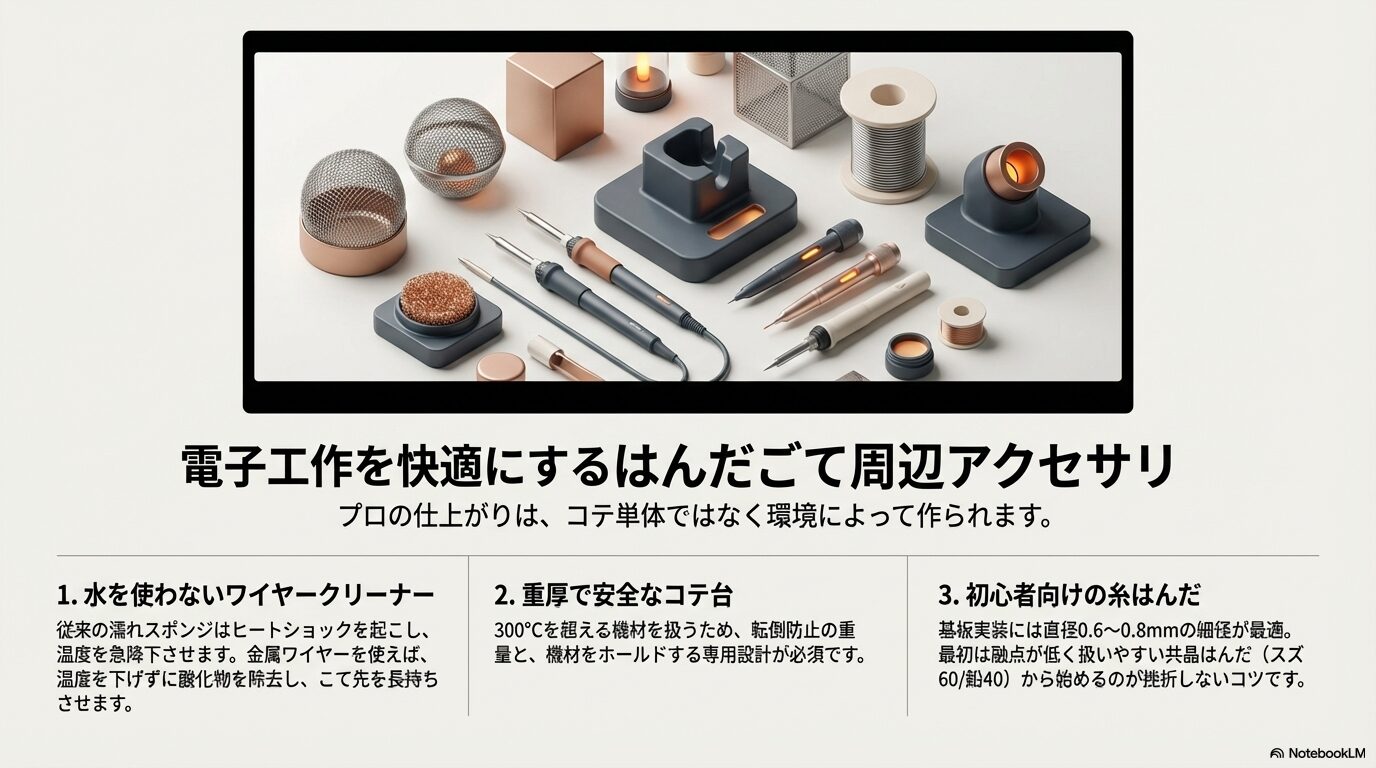 電子工作を快適にするはんだごて周辺アクセサリ

プロの仕上がりは、コテ単体ではなく環境によって作られます。

1. 水を使わないワイヤークリーナー

従来の濡れスポンジはヒートショックを起こし、温度を急降下させます。金属ワイヤーを使えば、温度を下げずに酸化物を除去し、こて先を長持ちさせます。

2. 重厚で安全なコテ台

300°Cを超える機材を扱うため、転倒防止の重量と、機材をホールドする専用設計が必須です。

3. 初心者向けの糸はんだ

基板実装には直径0.6〜0.8mmの細径が最適。最初は融点が低く扱いやすい共晶はんだ（スズ60/鉛40）から始めるのが挫折しないコツです。

NotebookLM